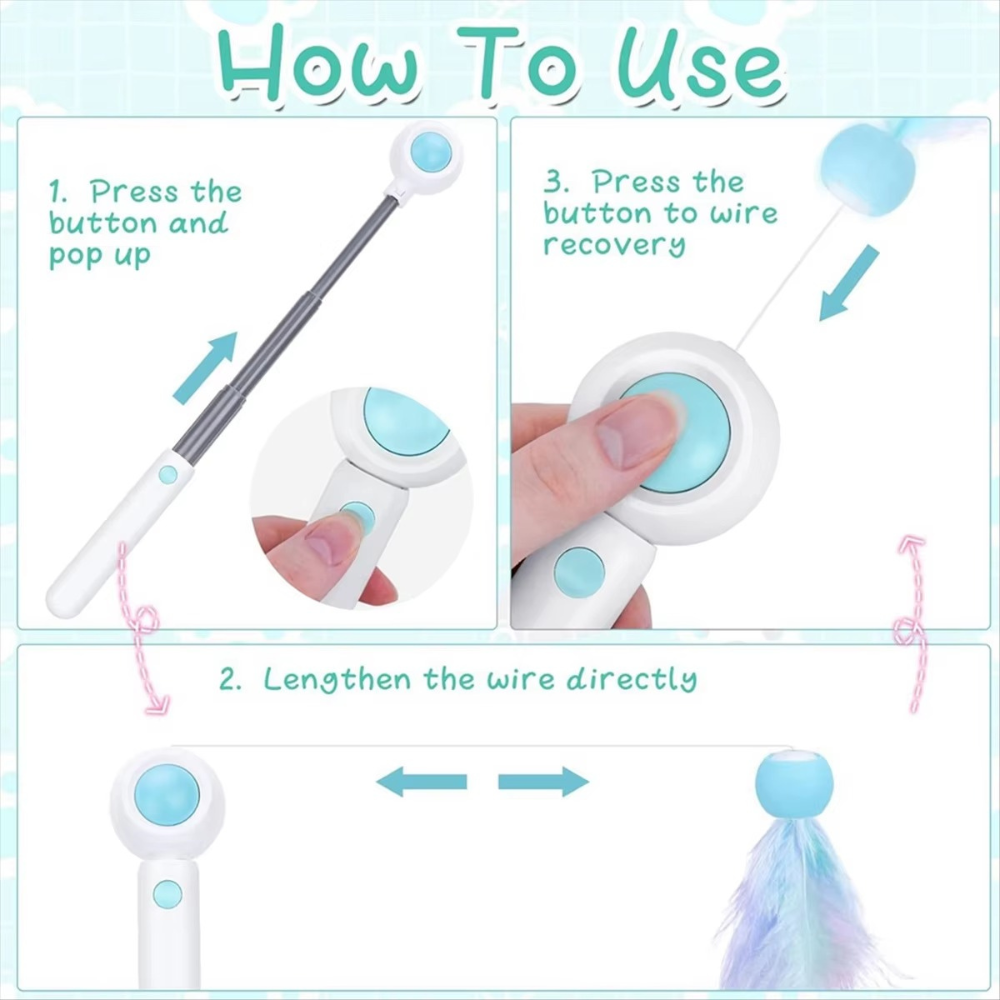 How To Use

1. Press the button and pop up

3. Press the button to wire recovery

2. Lengthen the wire directly