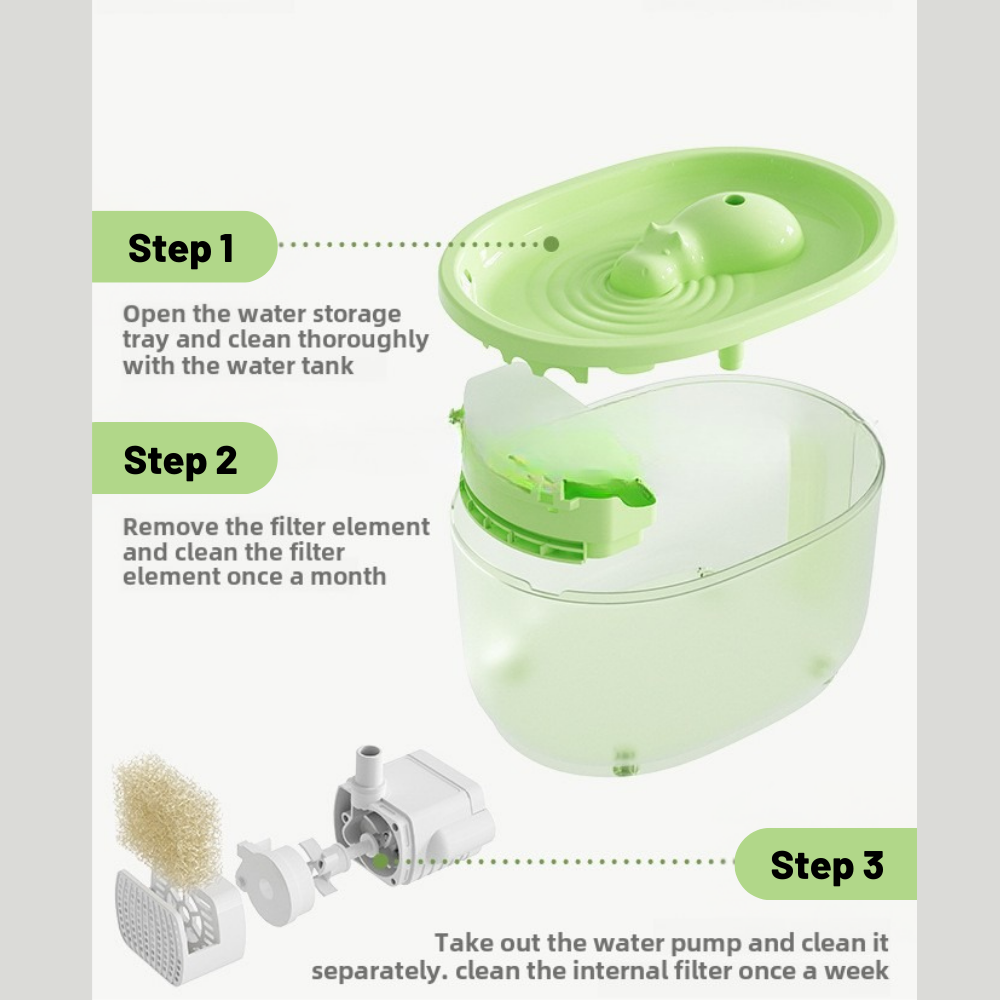 Step 1

Open the water storage tray and clean thoroughly with the water tank

Step 2

Remove the filter element and clean the filter element once a month

Step 3

Take out the water pump and clean it separately. clean the internal filter once a week