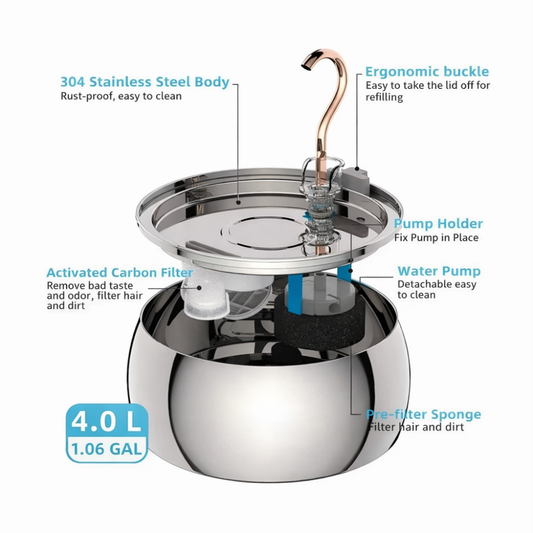 304 Stainless Steel Body
Rust-proof, easy to clean

Ergonomic buckle
Easy to take the lid off for refilling

Pump Holder
Fix Pump in Place

Activated Carbon Filter
Remove bad taste and odor, filter hair and dirt

Water Pump
Detachable easy to clean

Pre-filter Sponge
Filter hair and dirt

4.0 L
1.06 GAL