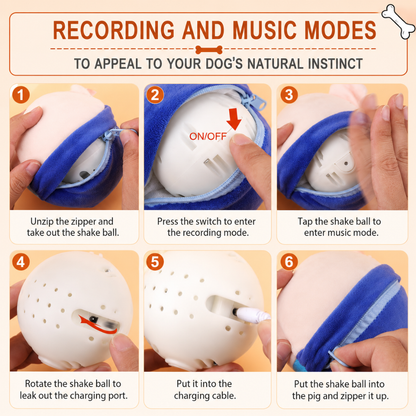 RECORDING AND MUSIC MODES

TO APPEAL TO YOUR DOG'S NATURAL INSTINCT

1

Unzip the zipper and take out the shake ball.

2

ON/OFF

Press the switch to enter the recording mode.

3

Tap the shake ball to enter music mode.

4

Rotate the shake ball to leak out the charging port.

5

Put it into the charging cable.

6

Put the shake ball into the pig and zipper it up.