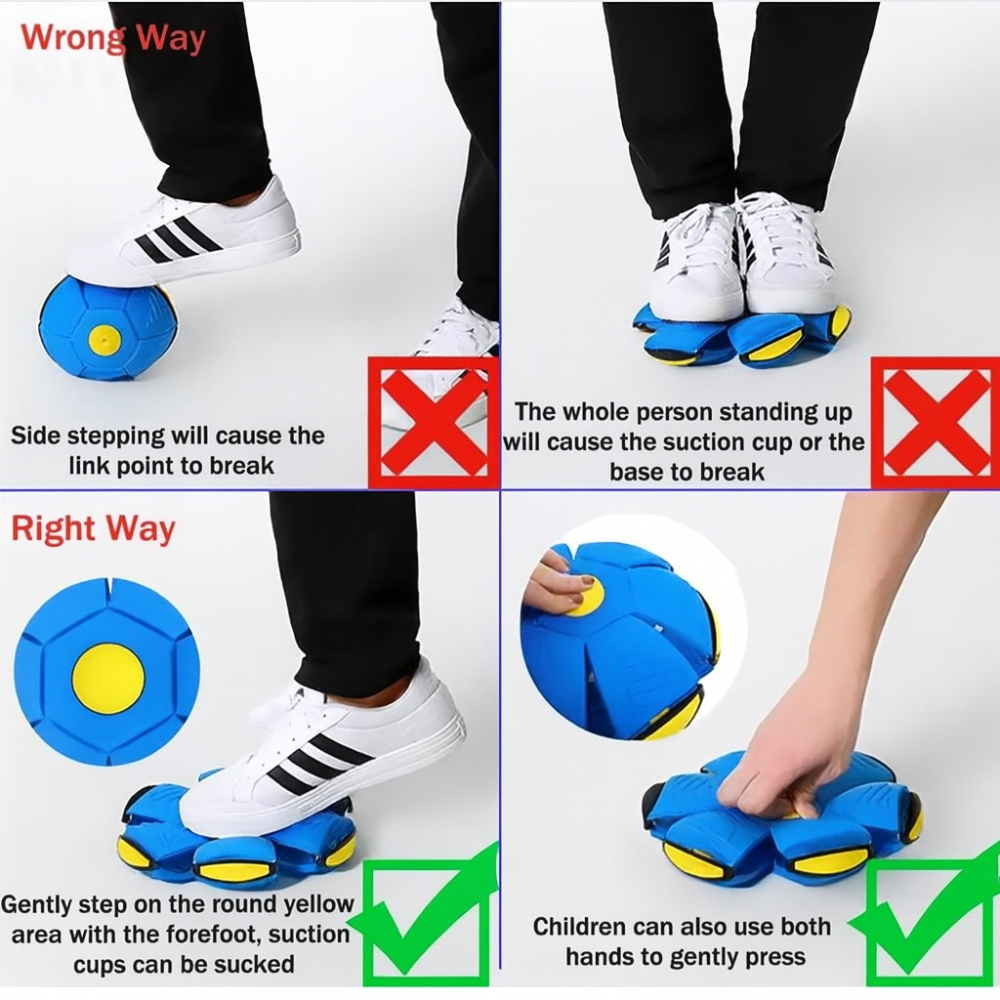 Wrong Way

Side stepping will cause the link point to break

The whole person standing up will cause the suction cup or the base to break

Right Way

Gently step on the round yellow area with the forefoot, suction cups can be sucked

Children can also use both hands to gently press