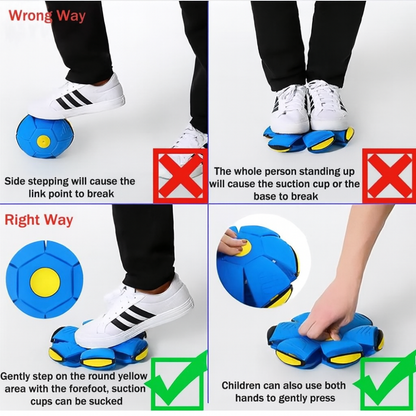 Wrong Way

Side stepping will cause the link point to break

The whole person standing up will cause the suction cup or the base to break

Right Way

Gently step on the round yellow area with the forefoot, suction cups can be sucked

Children can also use both hands to gently press